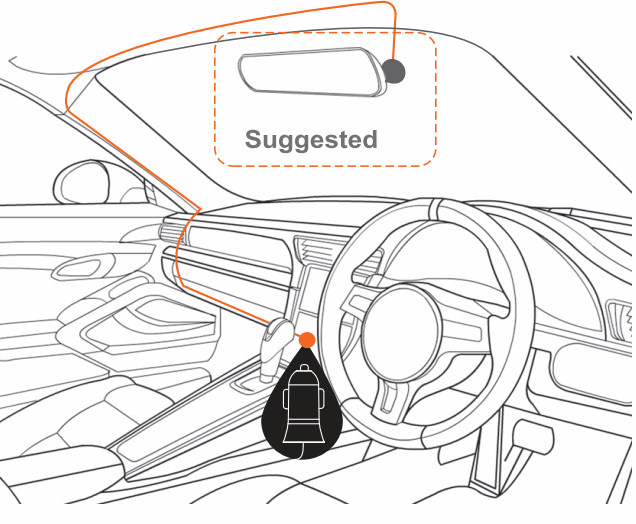 Suggested