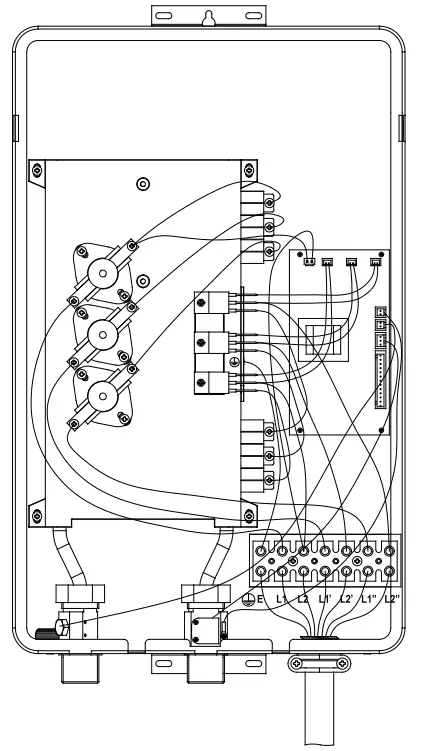 E L1 L2 L1' L2' L1" L2"