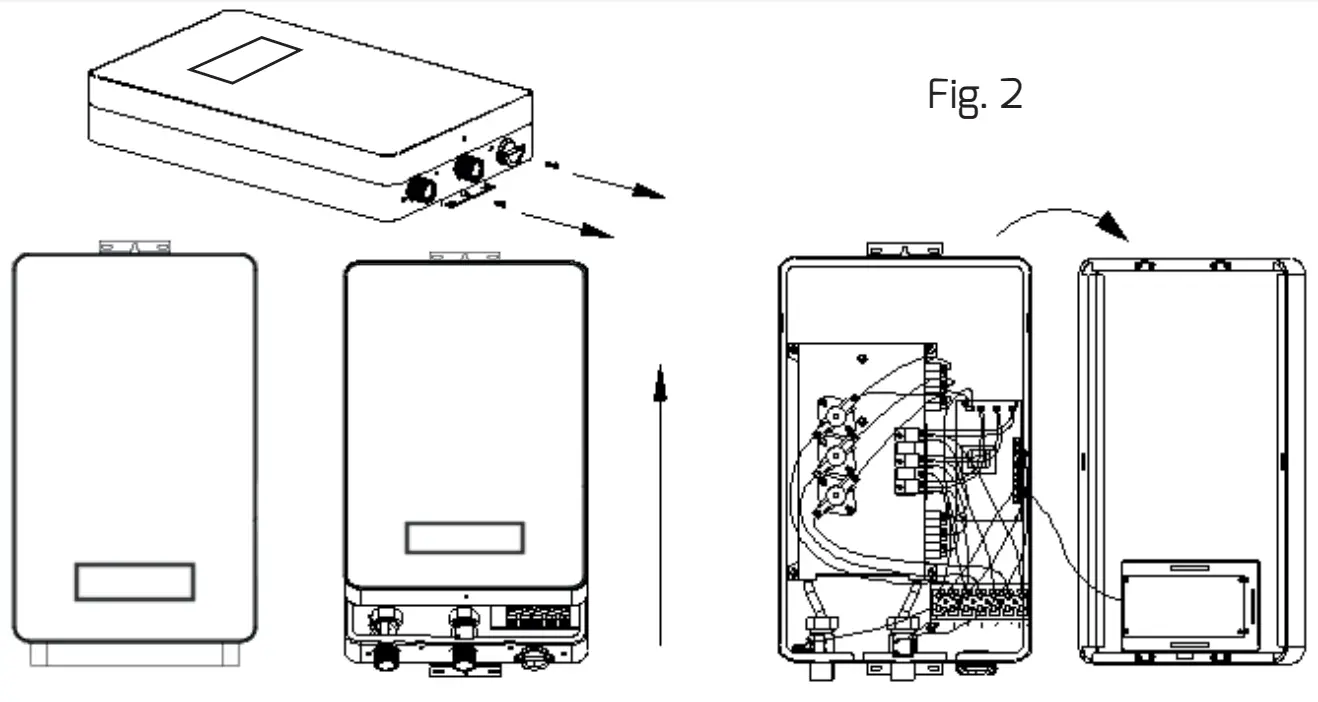 Fig. 2