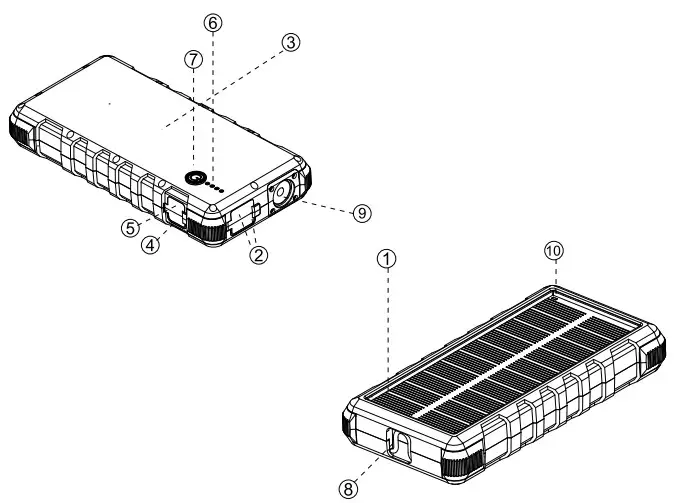 ⑥
③
⑦
⑨
⑤
④
②
①
⑩
⑧