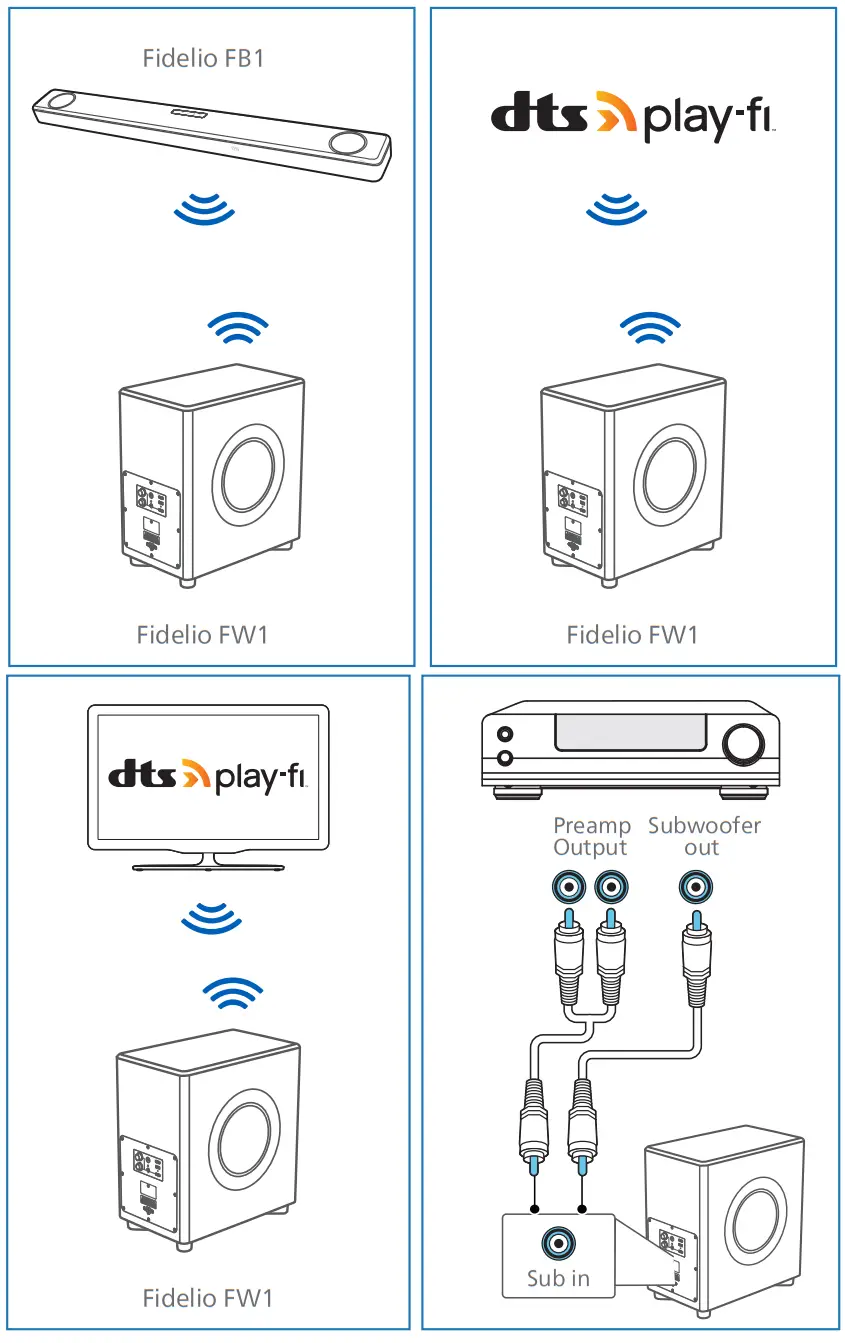 Fidelio FB1

Fidelio FW1

dts play-fi

Fidelio FW1

dts play-fi

Fidelio FW1

Preamp Output

Subwoofer out

Sub in