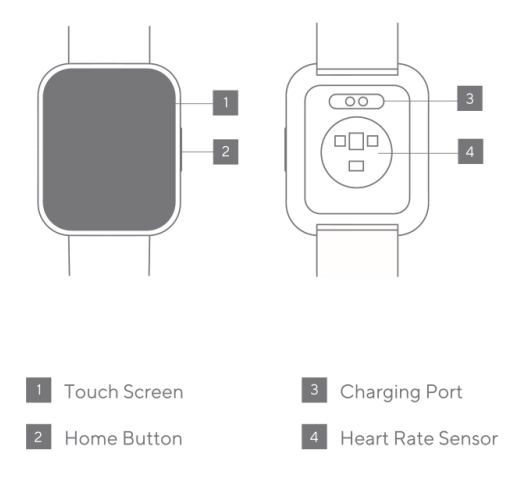 1

2

3

4

1 Touch Screen

2 Home Button

3 Charging Port

4 Heart Rate Sensor