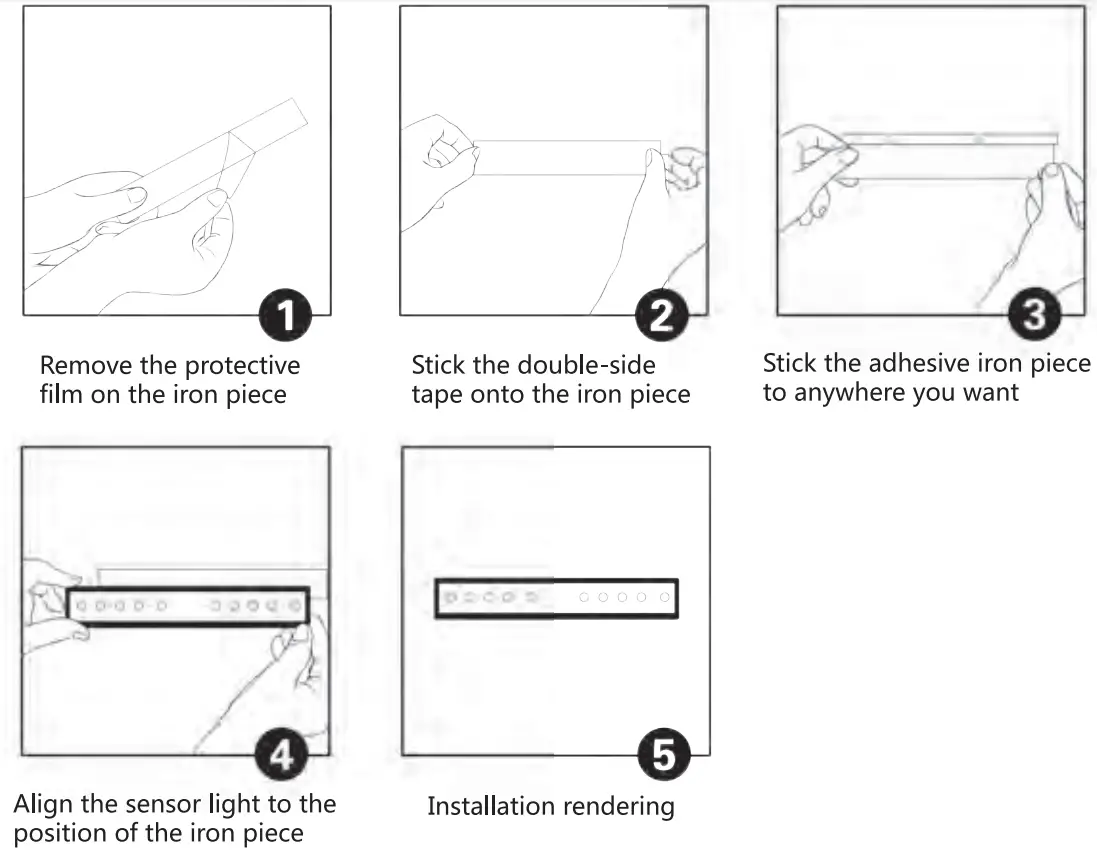 1
Remove the protective film on the iron piece

2
Stick the double-side tape onto the iron piece

3
Stick the adhesive iron piece to anywhere you want

4
Align the sensor light to the position of the iron piece

5
Installation rendering