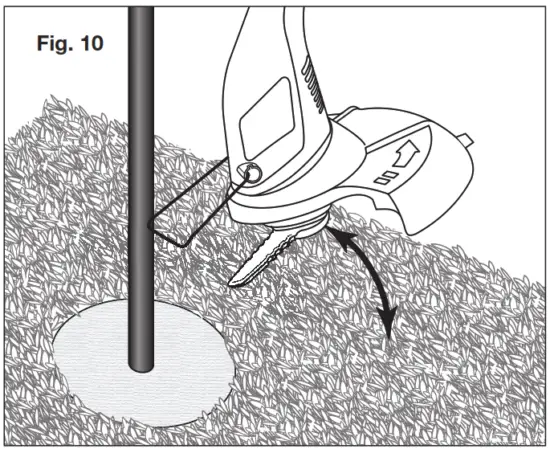 Fig. 10