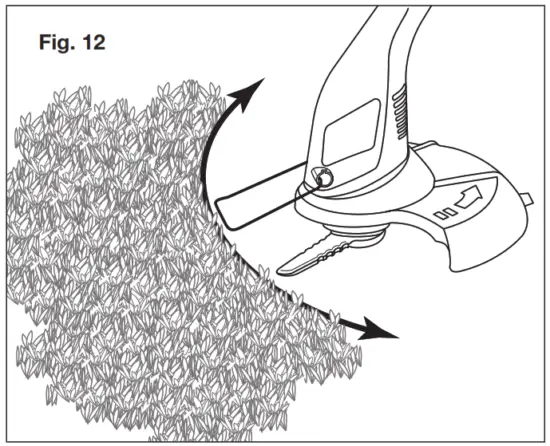 Fig. 12