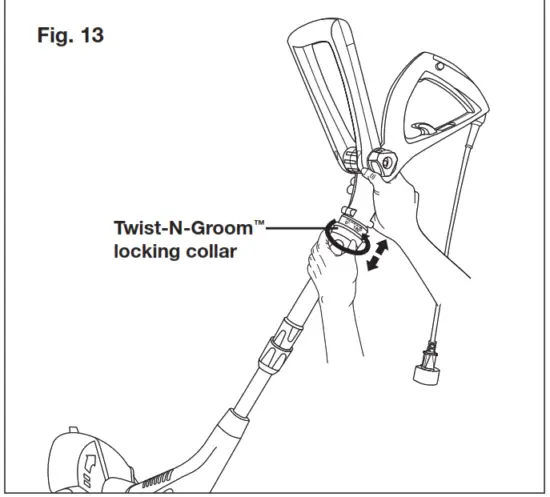 Fig. 13

Twist-N-Groom™ locking collar