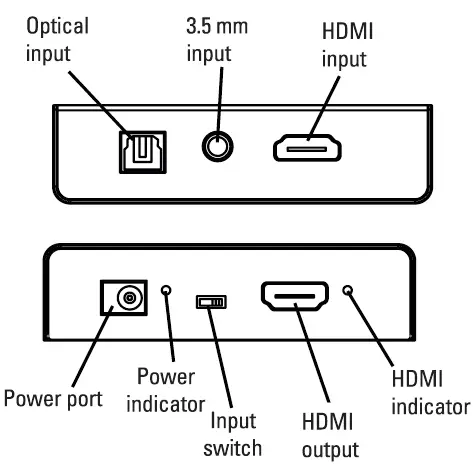 Optical input

3.5 mm input

HDMI input

Power port

Power indicator

Input switch

HDMI output

HDMI indicator