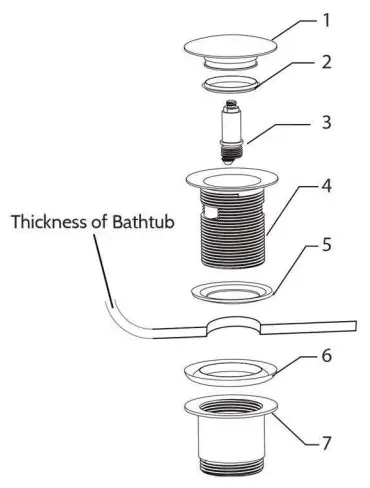 1
2
3
4
Thickness of Bathtub
5
6
7