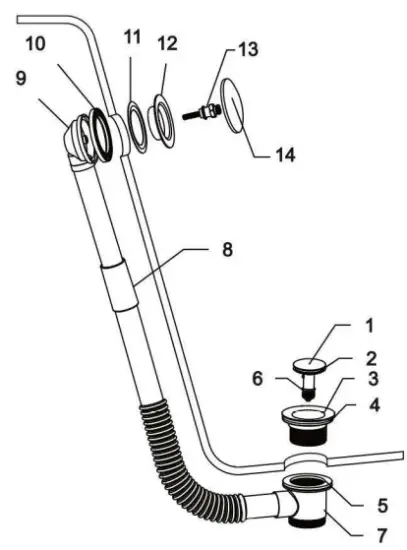 10
11
12
13
9
14
8
1
2
6
3
4
5
7