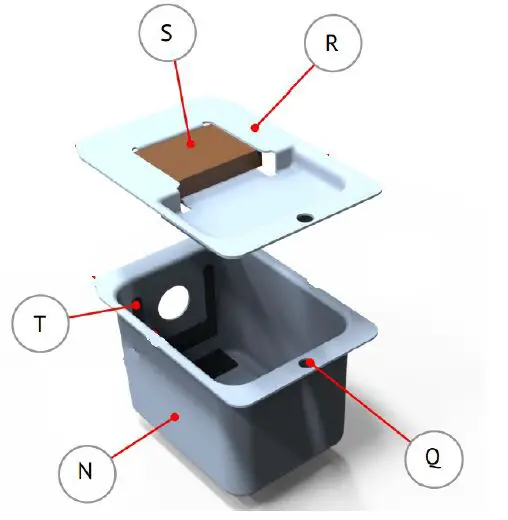 S
R
T
N
Q