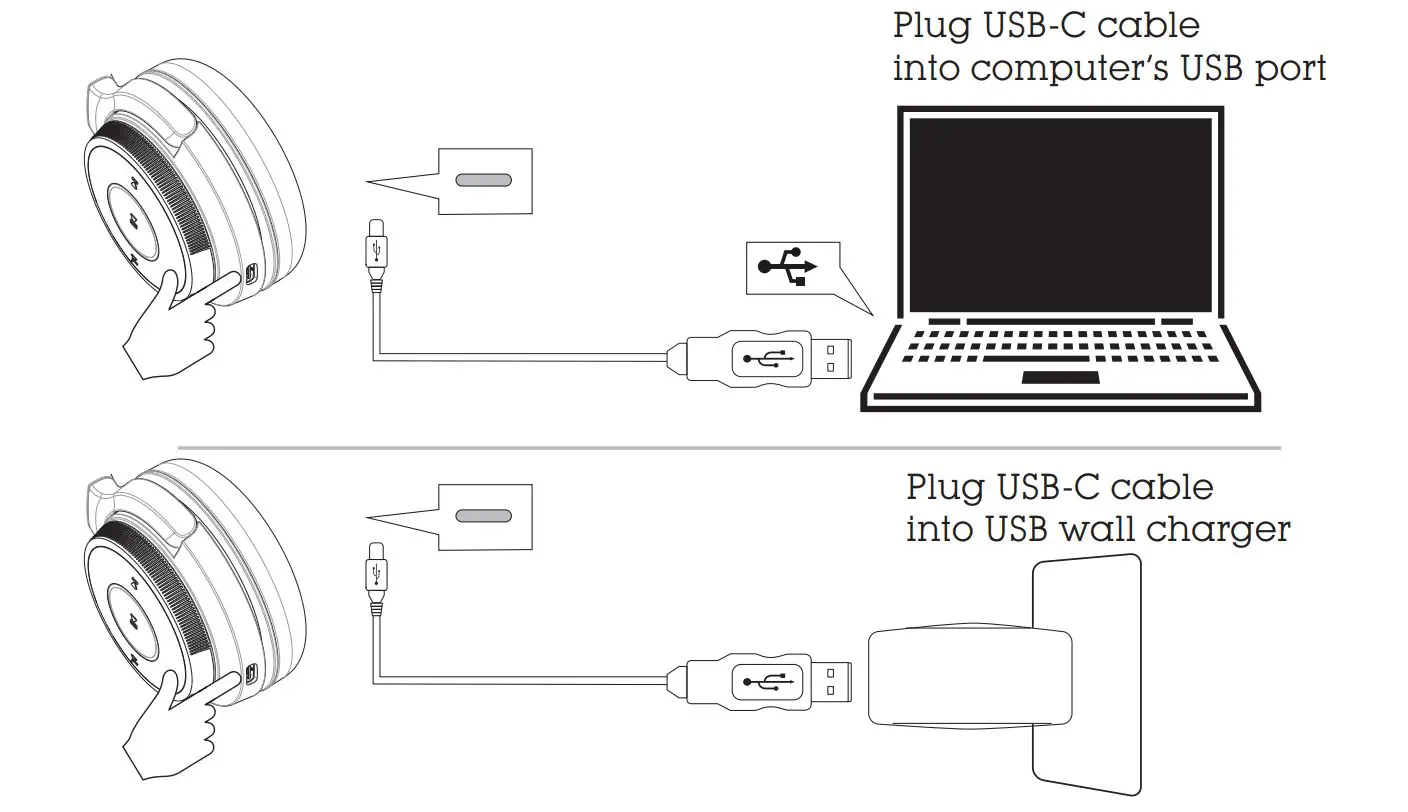 Plug USB-C cable into computer's USB port

Plug USB-C cable into USB wall charger