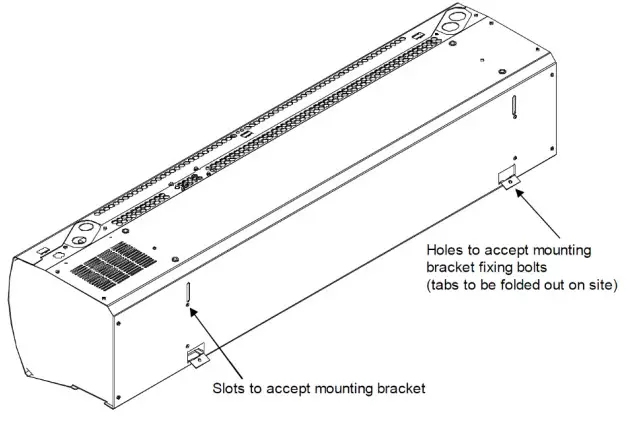 Holes to accept mounting bracket fixing bolts (tabs to be folded out on site)

Slots to accept mounting bracket