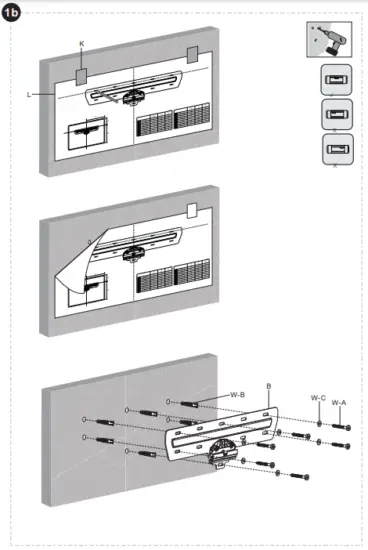 1b

K

L

W-B

B

W-C

W-A