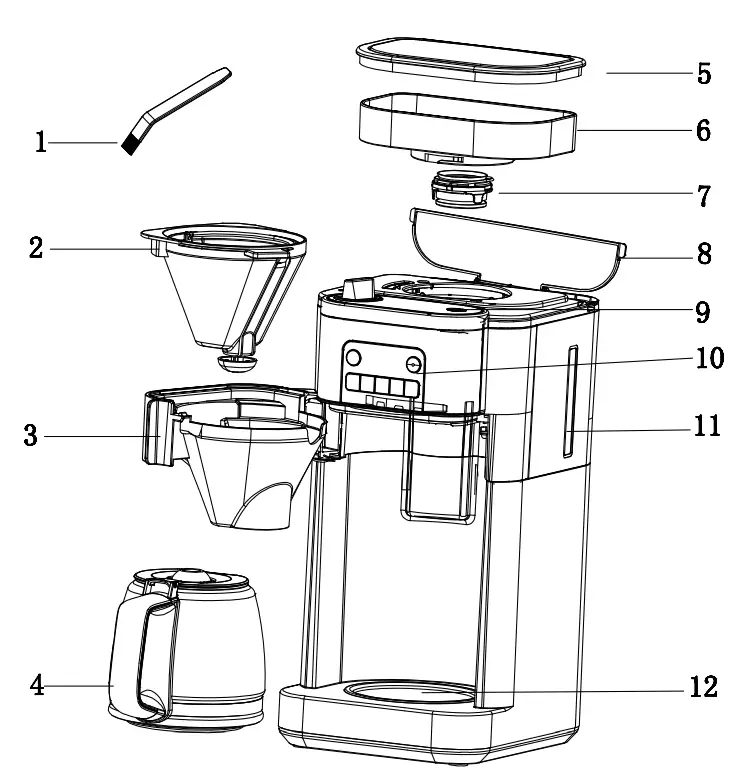 1
2
3
4
5
6
7
8
9
10
11
12