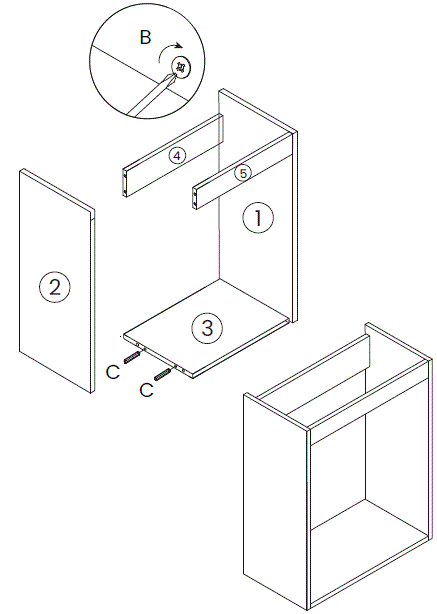 B

4

5

1

2

3

C

C