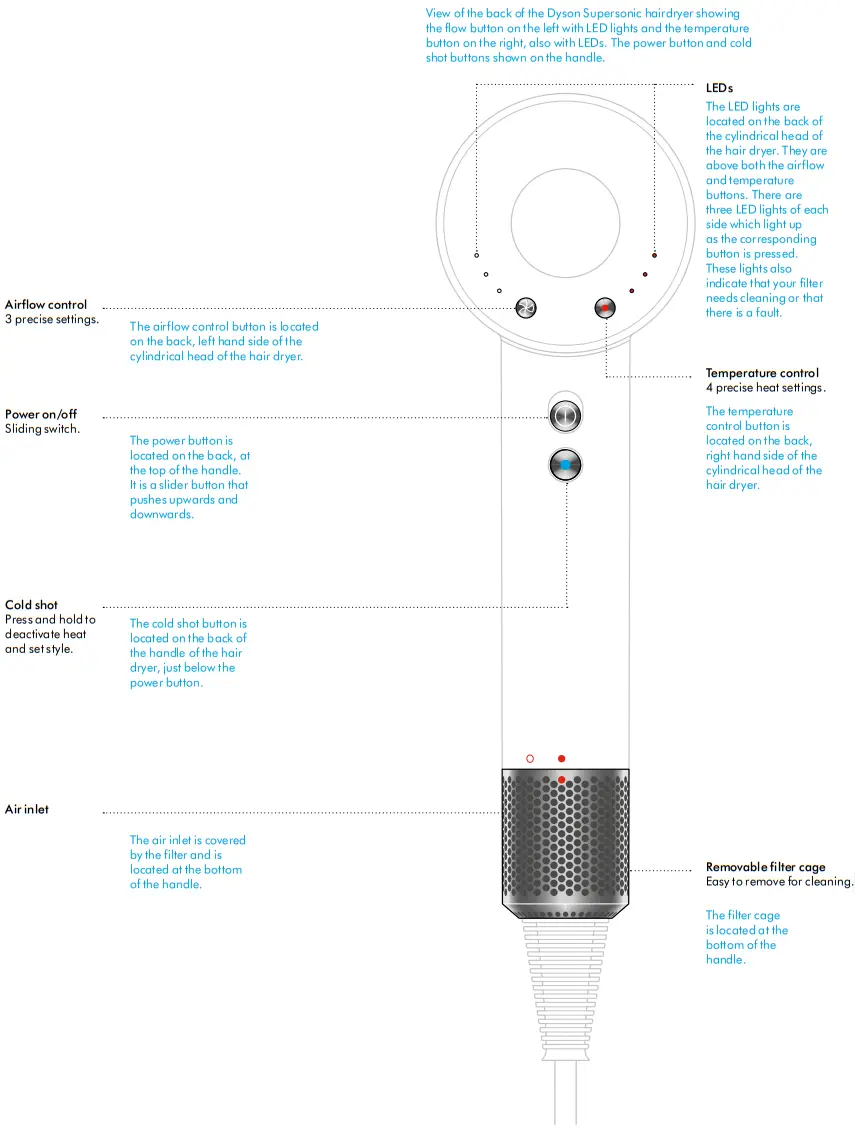 View of the back of the Dyson Supersonic hairdryer showing the flow button on the left with LED lights and the temperature button on the right, also with LEDs. The power button and cold shot buttons shown on the handle.

LEDs
The LED lights are located on the back of the cylindrical head of the hair dryer. They are above both the airflow and temperature buttons. There are three LED lights of each side which light up as the corresponding button is pressed. These lights also indicate that your filter needs cleaning or that there is a fault.

Airflow control
3 precise settings.

The airflow control button is located on the back, left hand side of the cylindrical head of the hair dryer.

Temperature control
4 precise heat settings.

The temperature control button is located on the back, right hand side of the cylindrical head of the hair dryer.

Power on/off
Sliding switch.

The power button is located on the back, at the top of the handle. It is a slider button that pushes upwards and downwards.

Cold shot
Press and hold to deactivate heat and set style.

The cold shot button is located on the back of the handle of the hair dryer, just below the power button.

Air inlet

The air inlet is covered by the filter and is located at the bottom of the handle.

Removable filter cage
Easy to remove for cleaning.

The filter cage is located at the bottom of the handle.