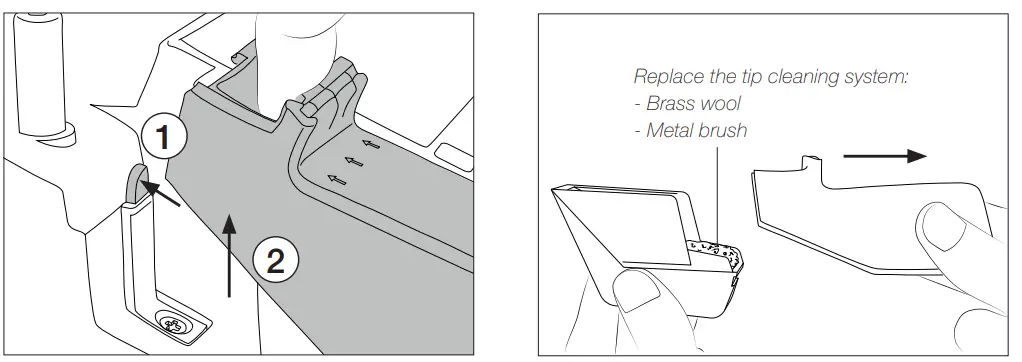 1

2

Replace the tip cleaning system:
- Brass wool
- Metal brush