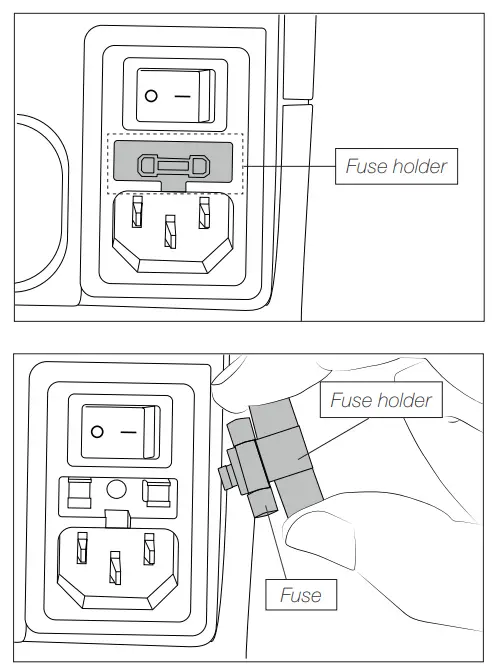 Fuse holder

Fuse holder

Fuse