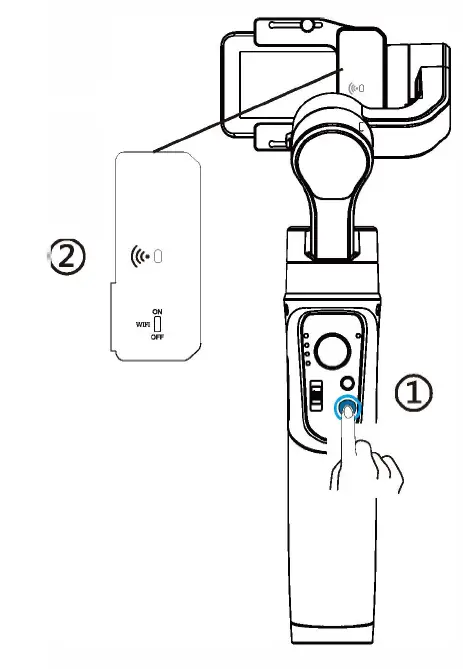 ②

ON
WIFI
OFF

①