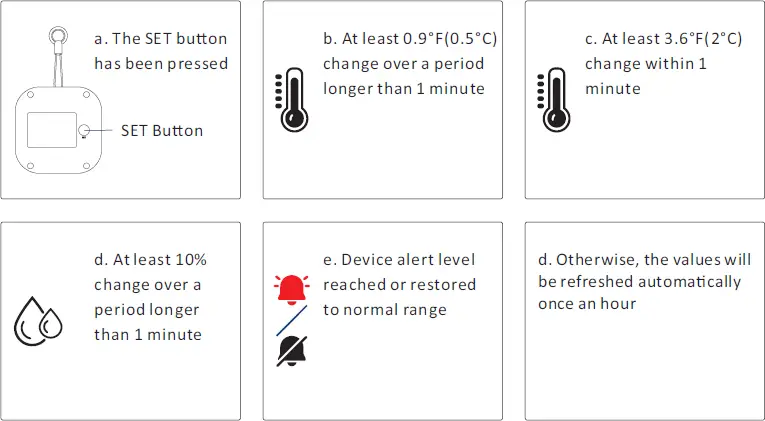 a. The SET button has been pressed

SET Button

b. At least 0.9°F(0.5°C) change over a period longer than 1 minute

c. At least 3.6°F(2°C) change within 1 minute

d. At least 10% change over a period longer than 1 minute

e. Device alert level reached or restored to normal range

d. Otherwise, the values will be refreshed automatically once an hour