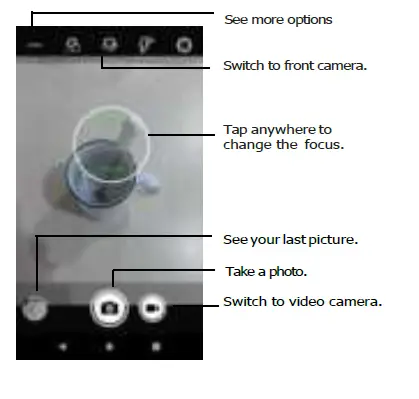 See more options

Switch to front camera.

Tap anywhere to change the focus.

See your last picture.

Take a photo.

Switch to video camera.