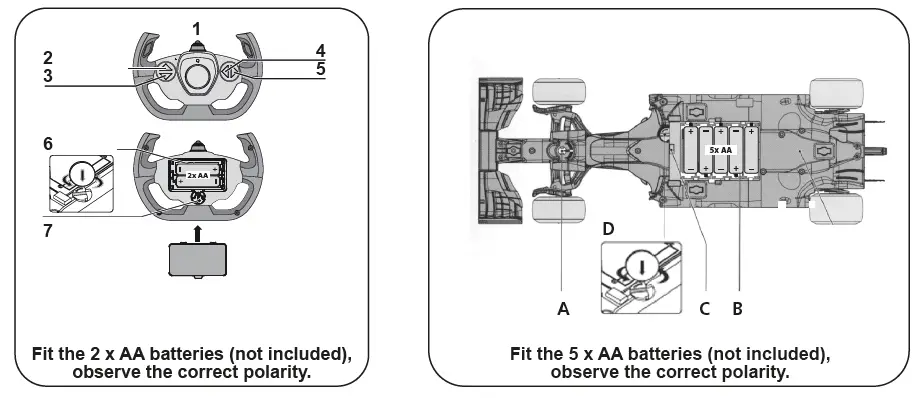 1
2
3
4
5
6
2x AA
7

Fit the 2 x AA batteries (not included), observe the correct polarity.

5x AA
D
A
C
B

Fit the 5 x AA batteries (not included), observe the correct polarity.