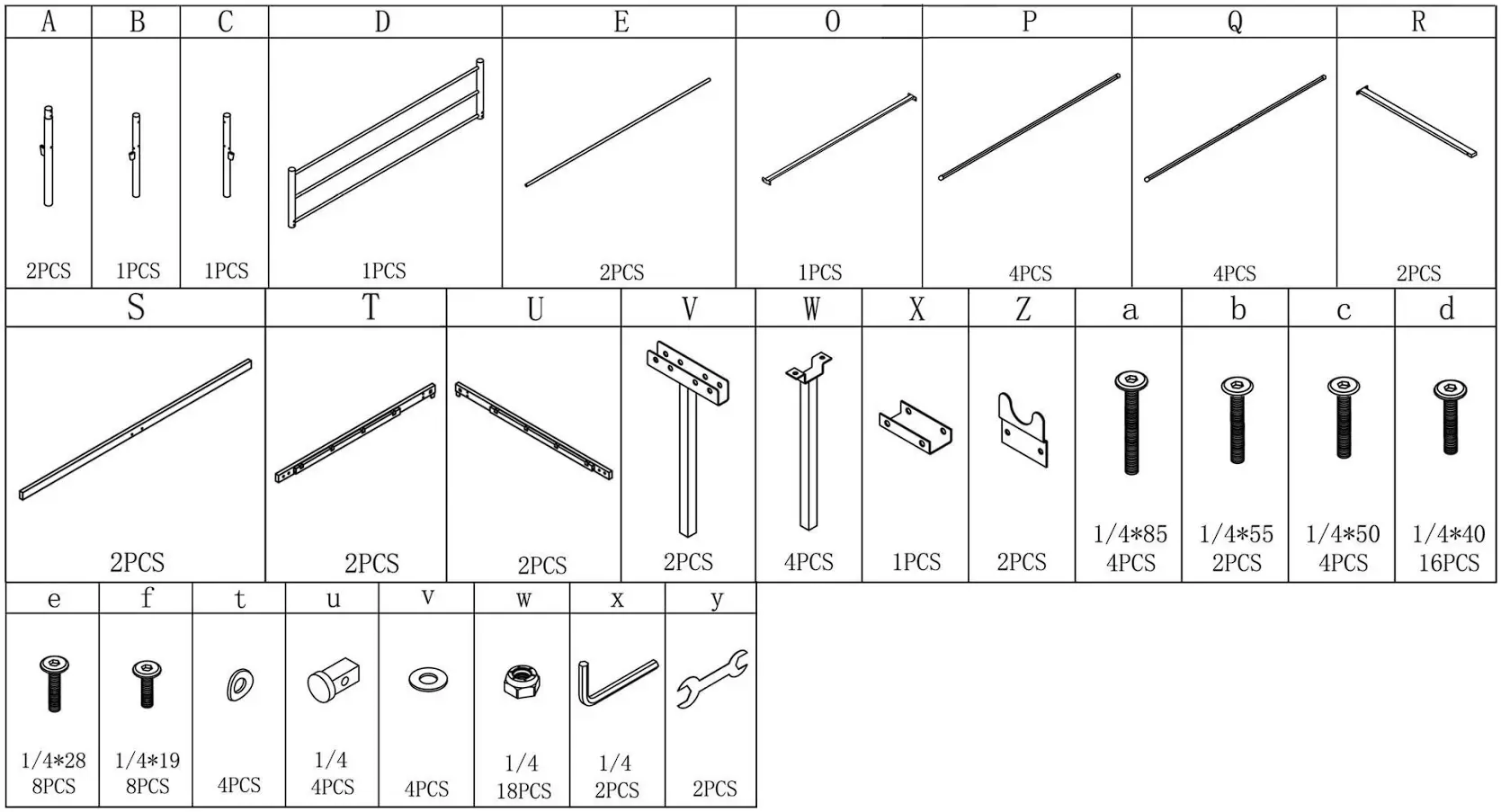 | A | B | C | D | E | O | P | Q | R |
|---|---|---|---|---|---|---|---|---|
| 2PCS | 1PCS | 1PCS | 1PCS | 2PCS | 1PCS | 4PCS | 4PCS | 2PCS |

| S | T | U | V | W | X | Z | a | b | c | d |
|---|---|---|---|---|---|---|---|---|---|---|
| 2PCS | 2PCS | 2PCS | 2PCS | 4PCS | 1PCS | 2PCS | 1/4*85 4PCS | 1/4*55 2PCS | 1/4*50 4PCS | 1/4*40 16PCS |

| e | f | t | u | v | w | x | y |
|---|---|---|---|---|---|---|---|
| 1/4*28 8PCS | 1/4*19 8PCS | 4PCS | 1/4 4PCS | 4PCS | 1/4 18PCS | 1/4 2PCS | 2PCS |