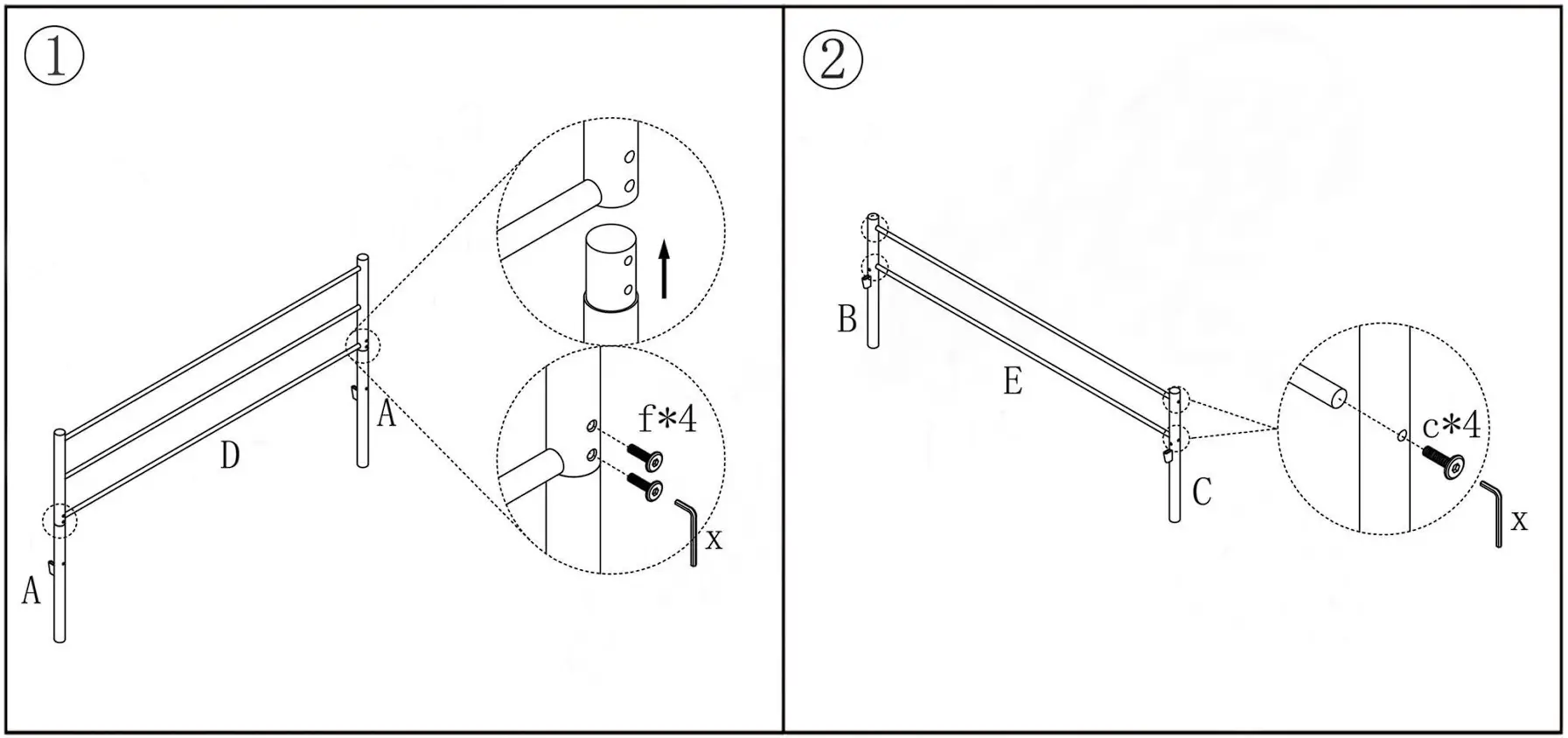 ①

A

D

A

f*4

x

②

B

E

C

c*4

x