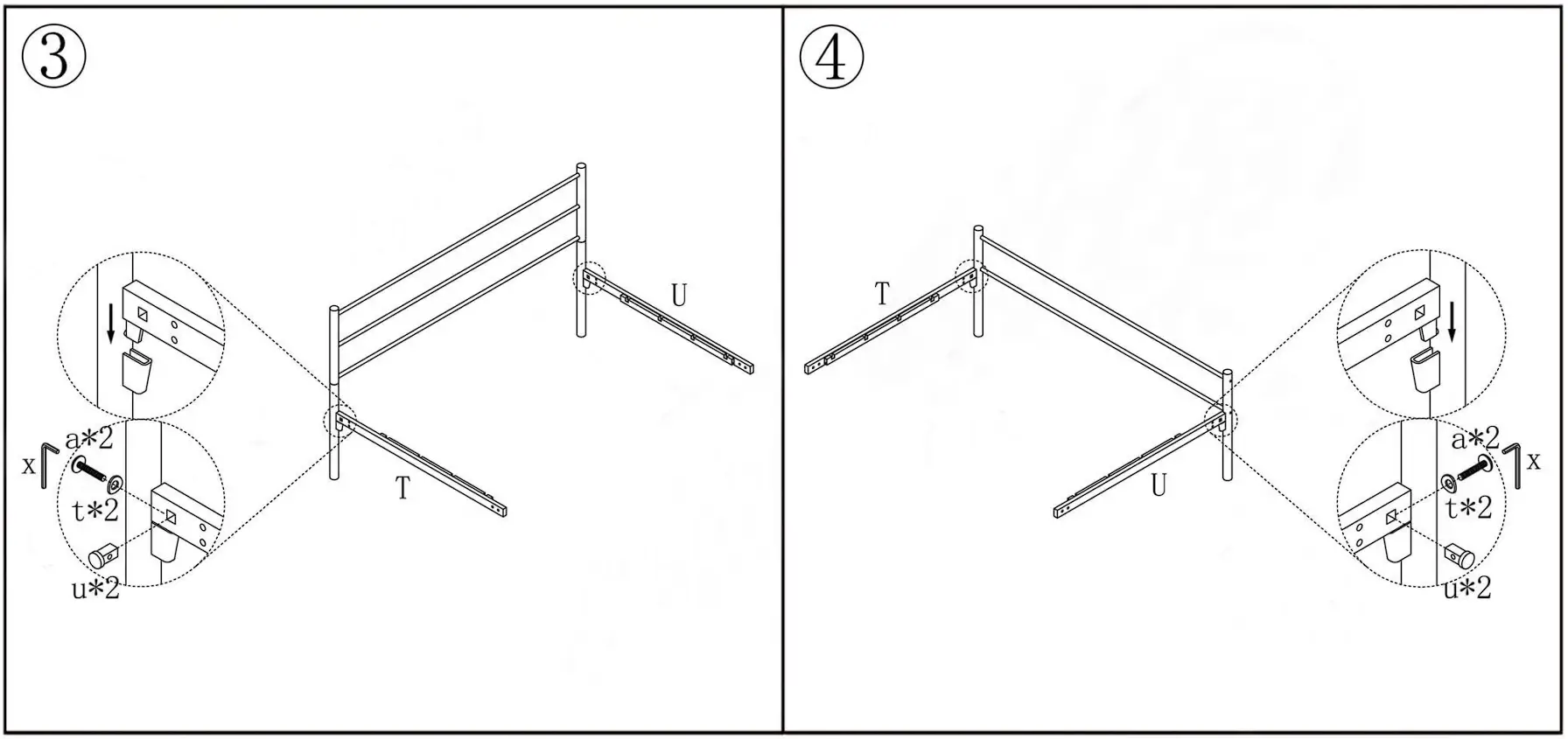 ③

U

x a*2

t*2

u*2

T

④

T

a*2 x

t*2

U

u*2