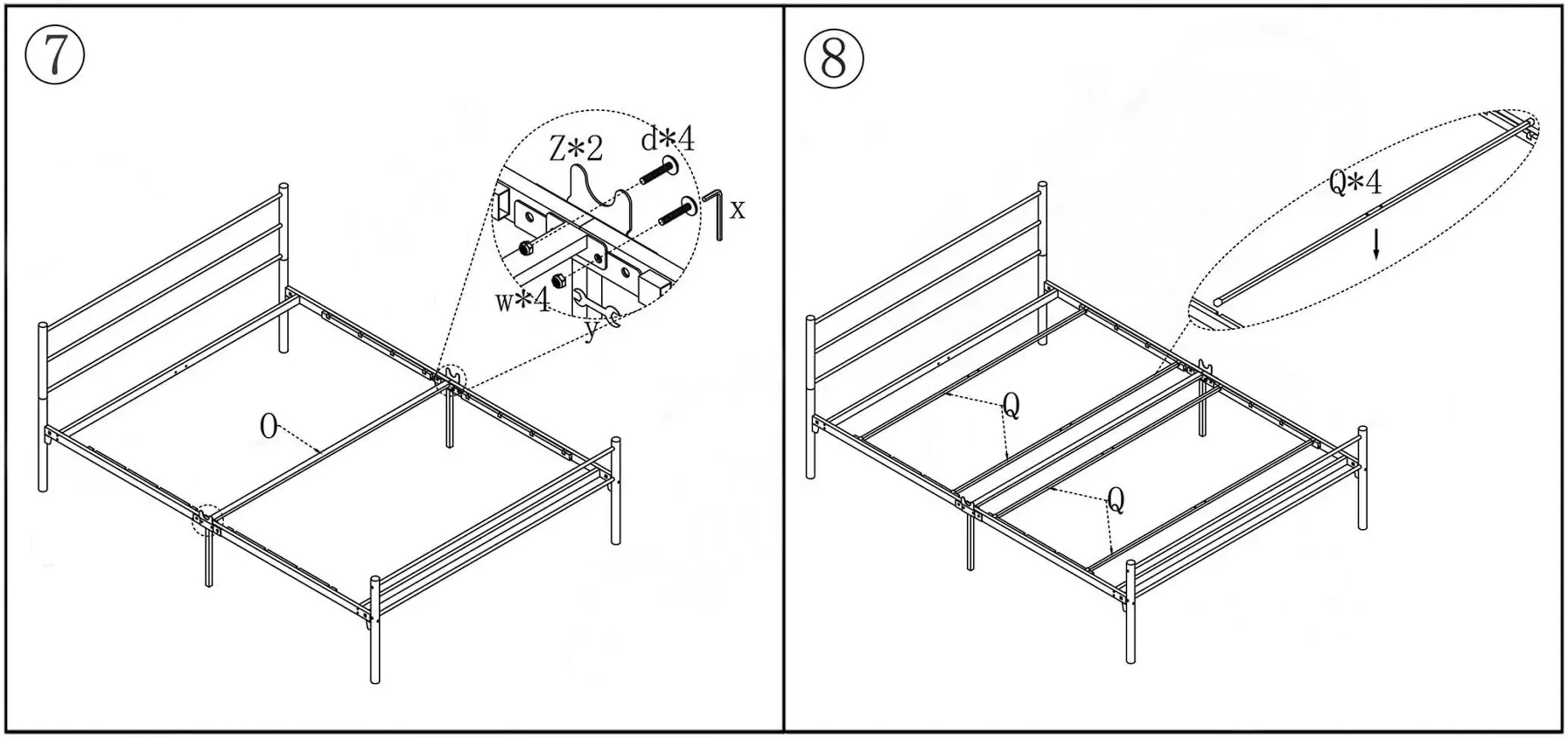 ⑦

Z*2
d*4
x
w*4
y
O

⑧

Q*4
Q
Q