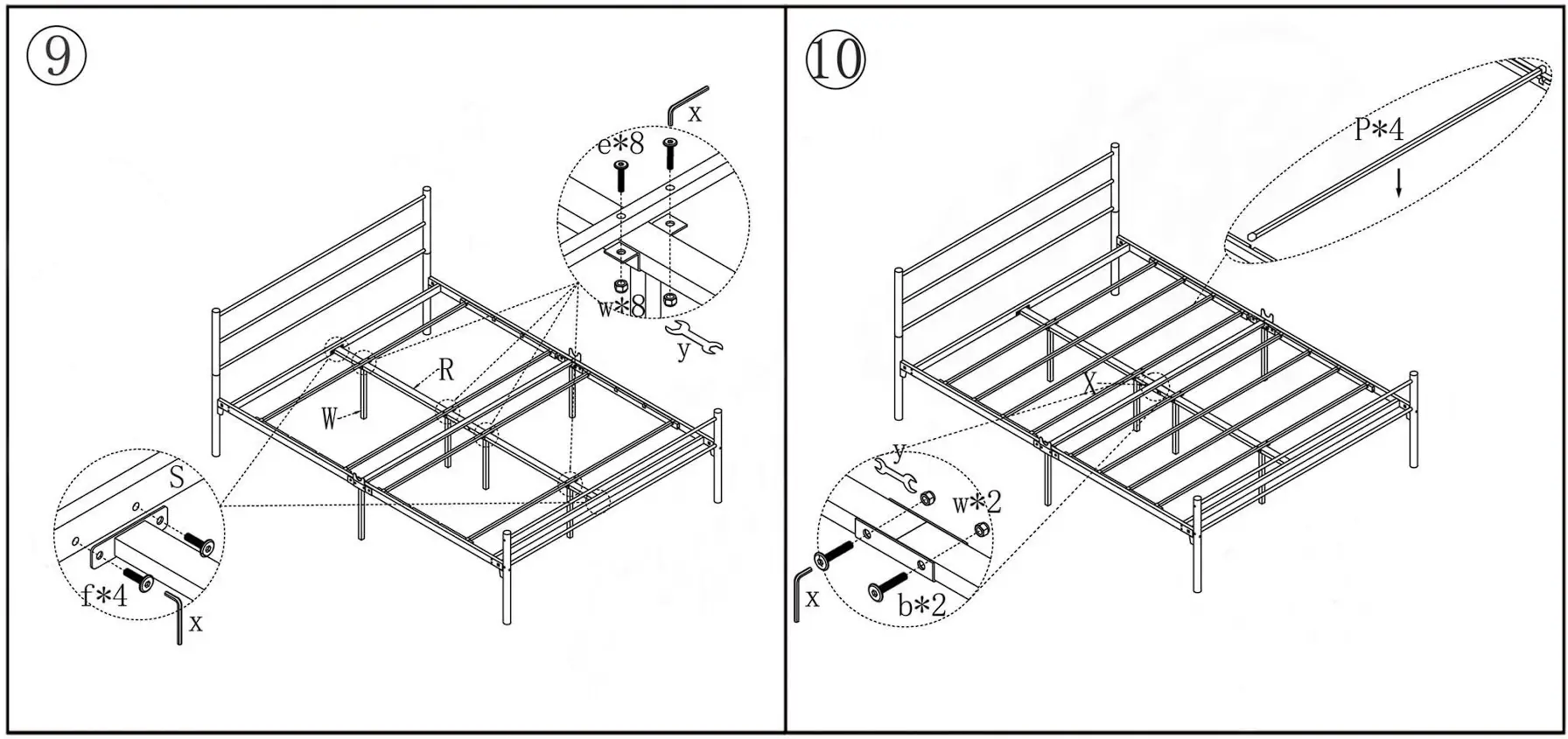 ⑨

x

e*8

w*8

y

R

W

S

f*4

x

⑩

P*4

X

y

w*2

x

b*2