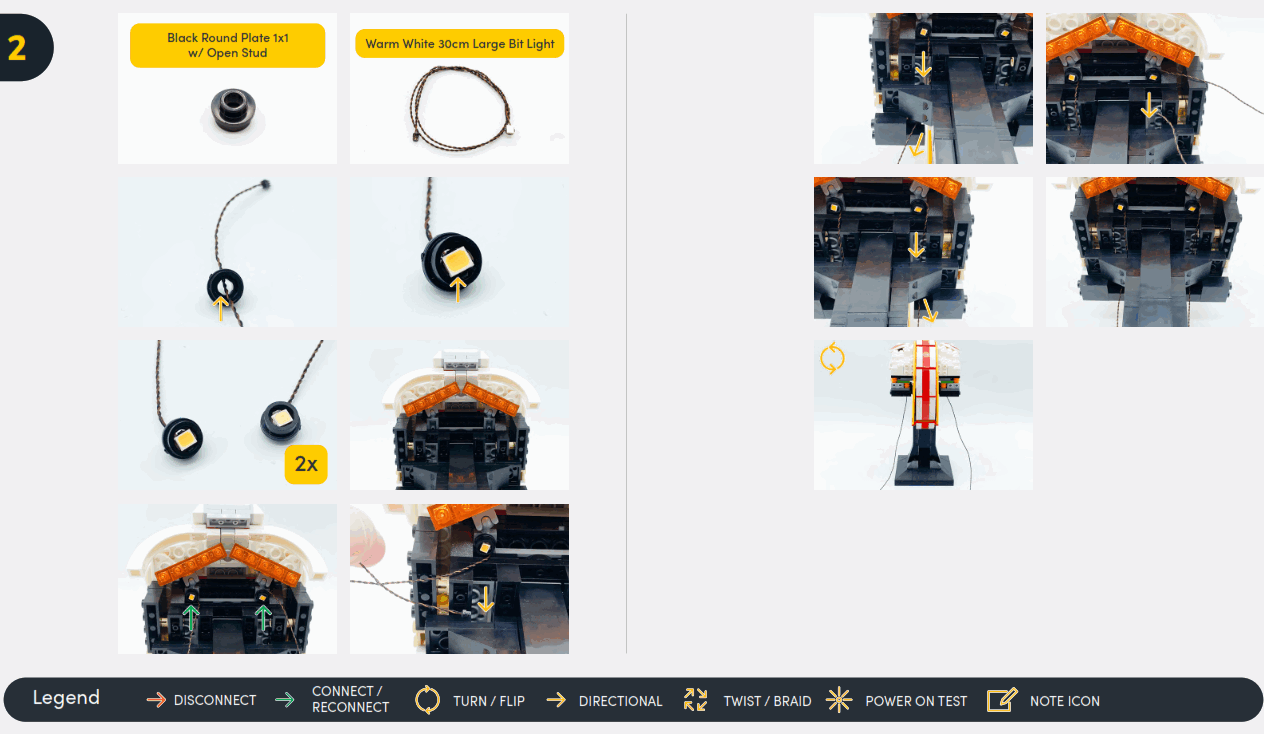 2

Black Round Plate 1x1 w/ Open Stud

Warm White 30cm Large Bit Light

2x

Legend DISCONNECT CONNECT / RECONNECT TURN / FLIP DIRECTIONAL TWIST / BRAID POWER ON TEST NOTE ICON