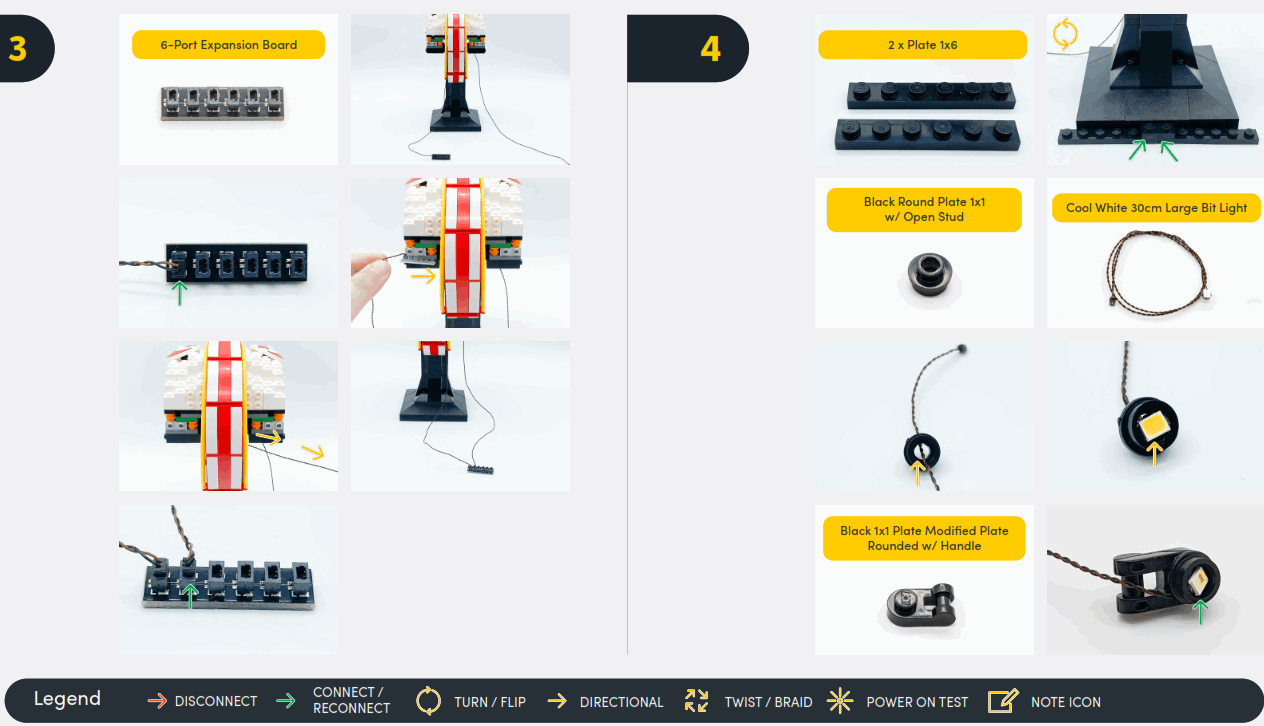 3

6-Port Expansion Board

4

2 x Plate 1x6

Black Round Plate 1x1 w/ Open Stud

Cool White 30cm Large Bit Light

Black 1x1 Plate Modified Plate Rounded w/ Handle

Legend
DISCONNECT
CONNECT / RECONNECT
TURN / FLIP
DIRECTIONAL
TWIST / BRAID
POWER ON TEST
NOTE ICON