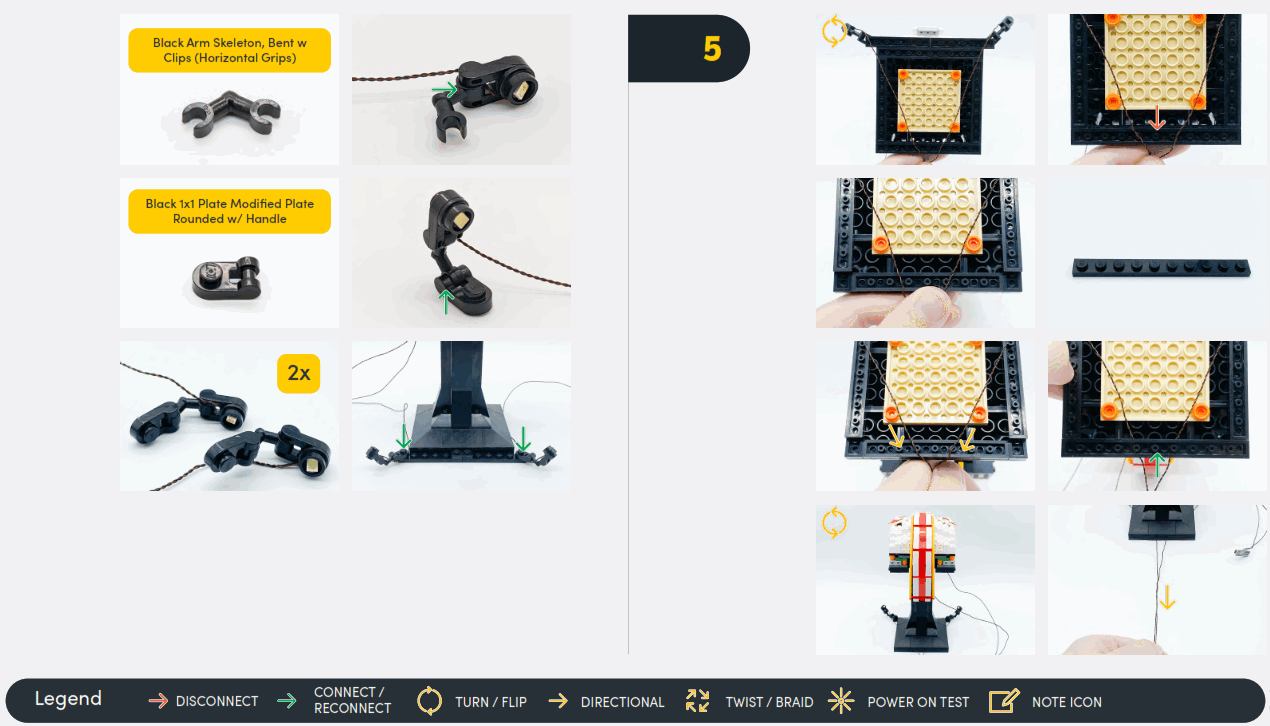 Black Arm Skeleton, Bent w Clips (Horizontal Grips)

Black 1x1 Plate Modified Plate Rounded w/ Handle

2x

5

Legend DISCONNECT CONNECT / RECONNECT TURN / FLIP DIRECTIONAL TWIST / BRAID POWER ON TEST NOTE ICON