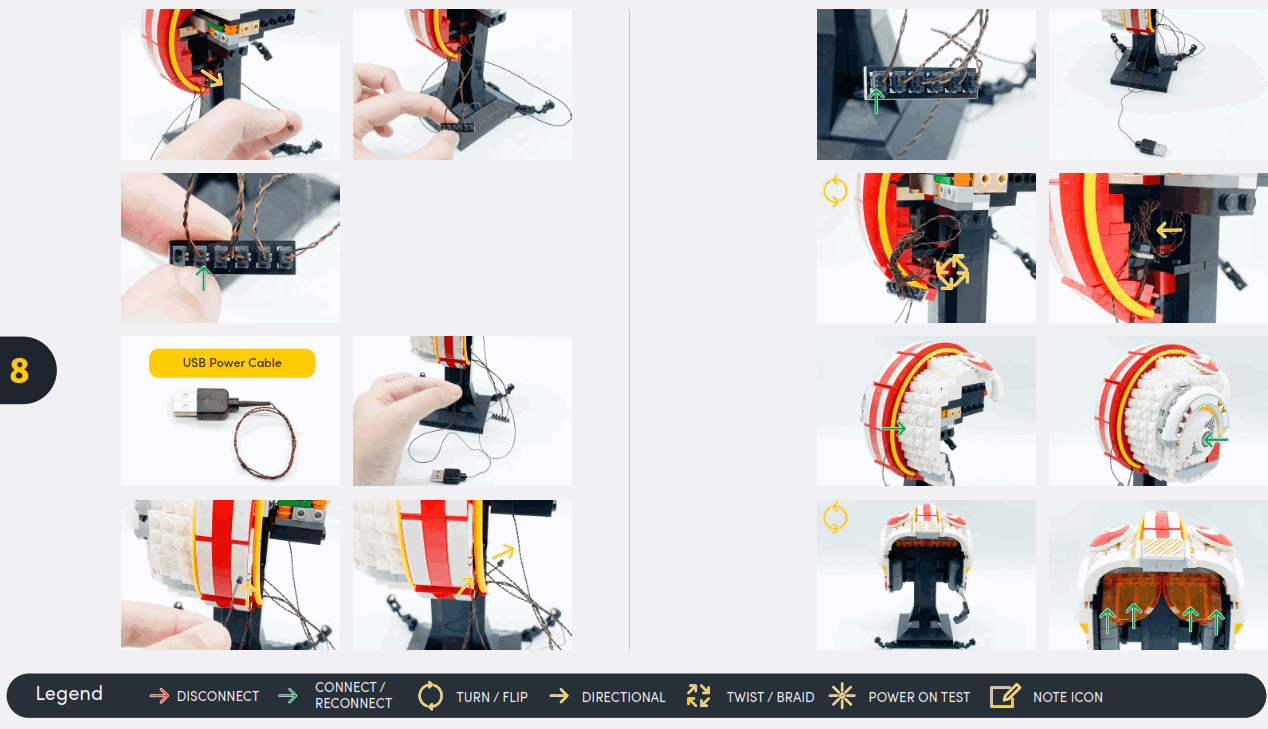 8

USB Power Cable

Legend
DISCONNECT
CONNECT / RECONNECT
TURN / FLIP
DIRECTIONAL
TWIST / BRAID
POWER ON TEST
NOTE ICON