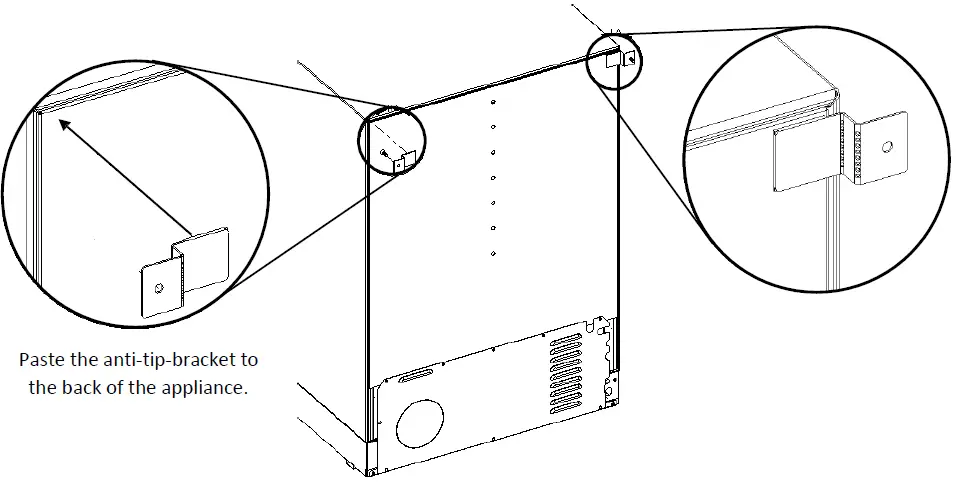 Paste the anti-tip-bracket to the back of the appliance.