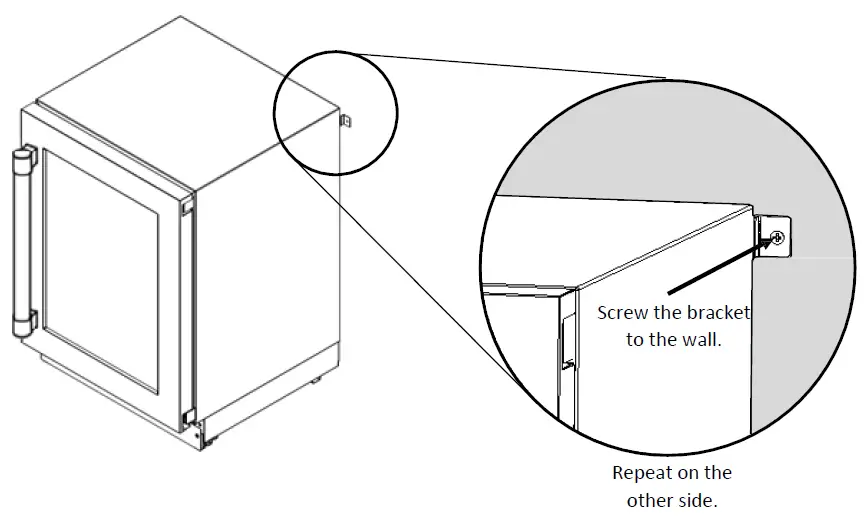 Screw the bracket to the wall.

Repeat on the other side.