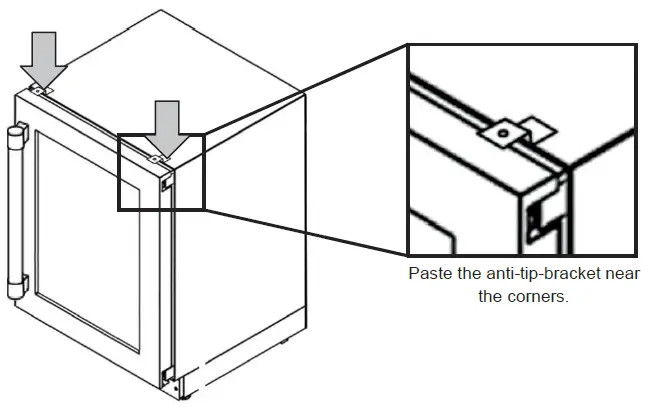 Paste the anti-tip-bracket near the corners.