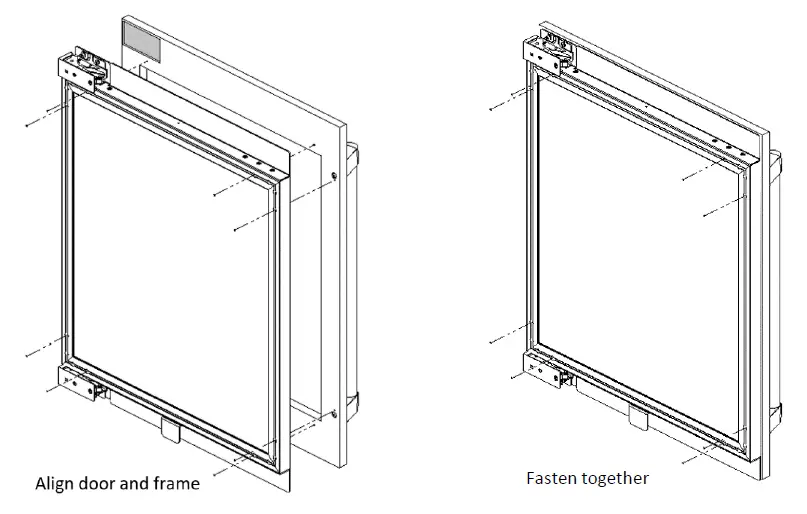 Align door and frame

Fasten together