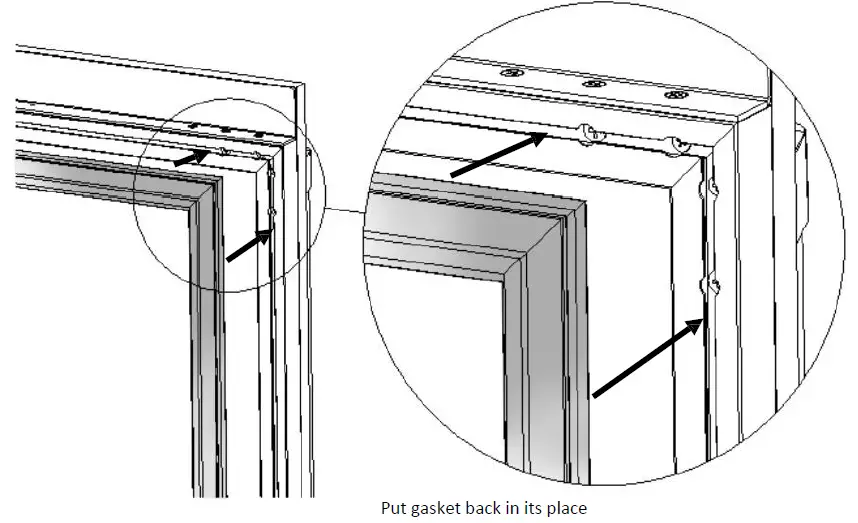 Put gasket back in its place