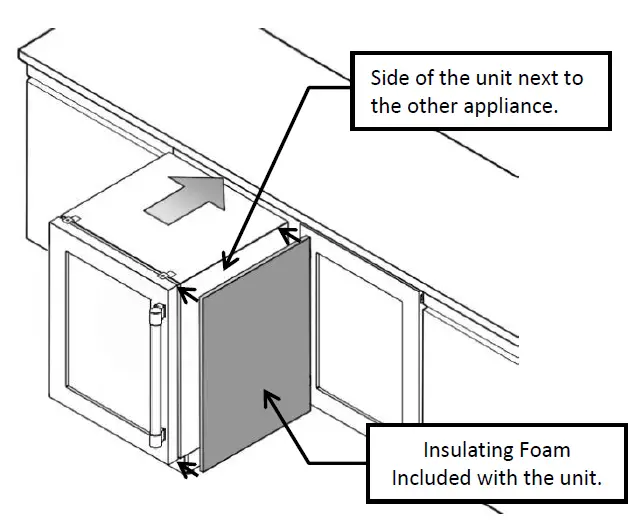 Side of the unit next to the other appliance.

Insulating Foam Included with the unit.