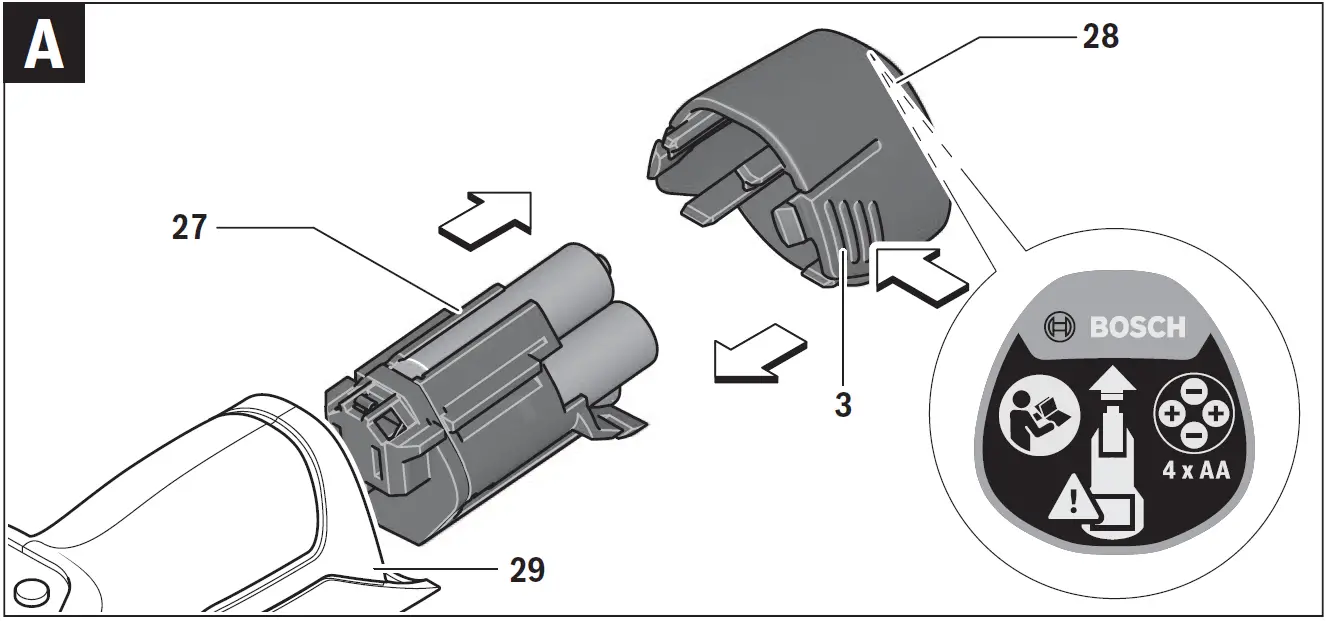 A
28
27
3
BOSCH
4 x AA
29