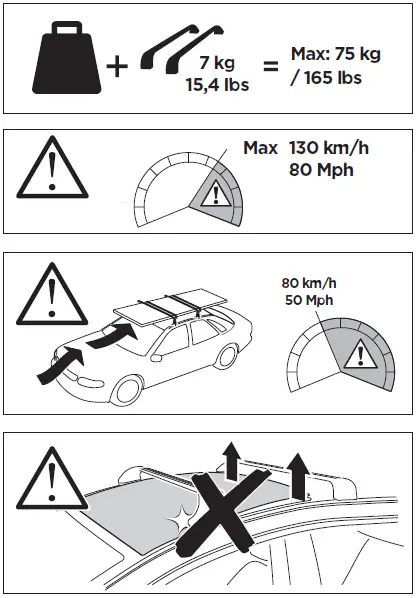 + 7 kg 15,4 lbs = Max: 75 kg / 165 lbs

Max 130 km/h 80 Mph

80 km/h 50 Mph