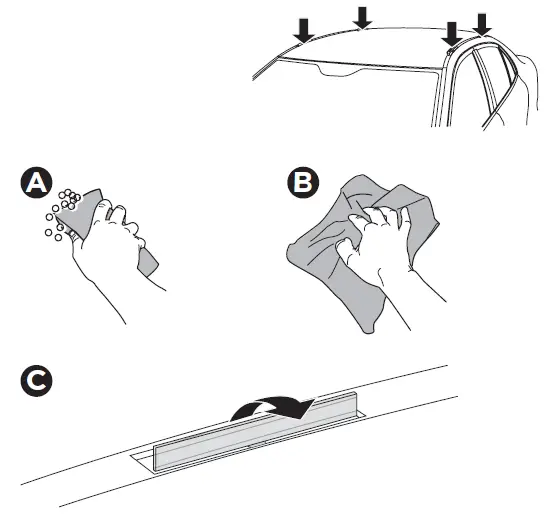 A

B

C