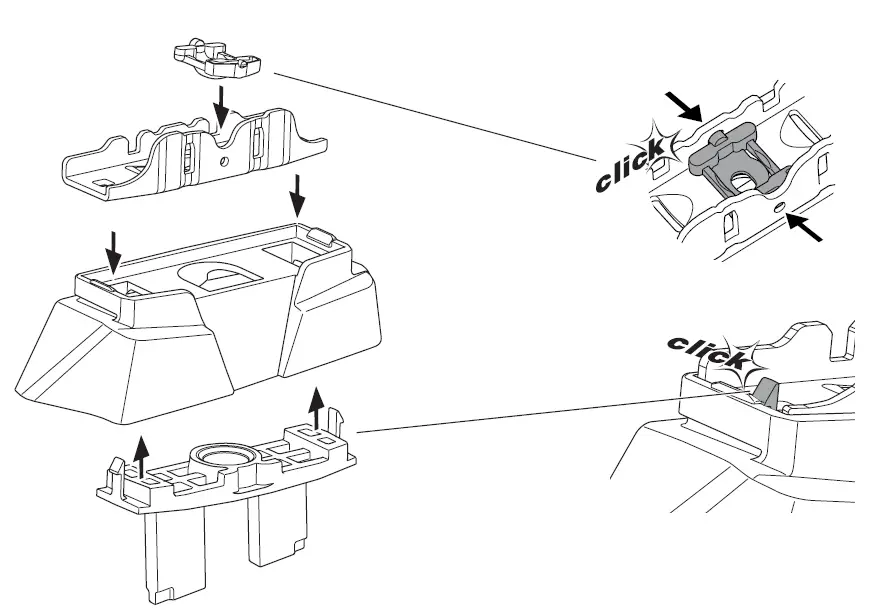 click

click