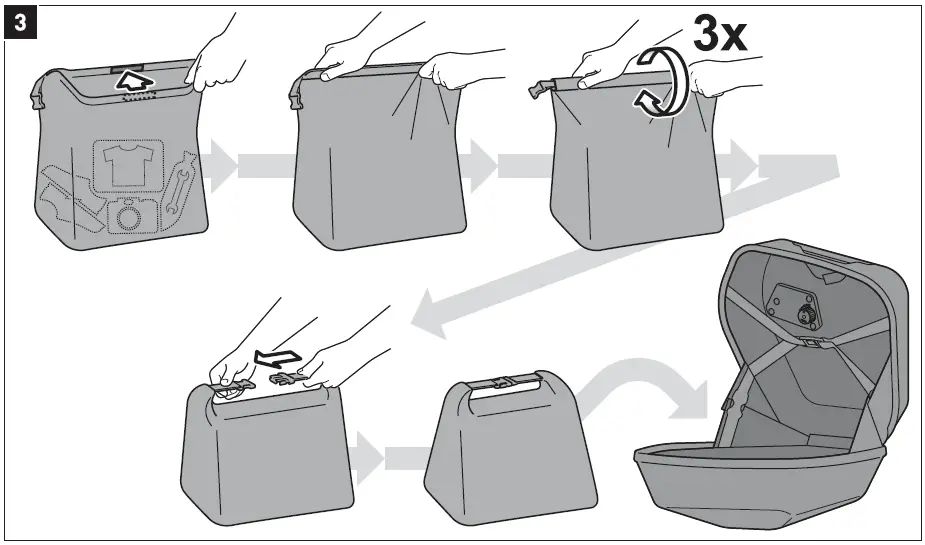 3

3x