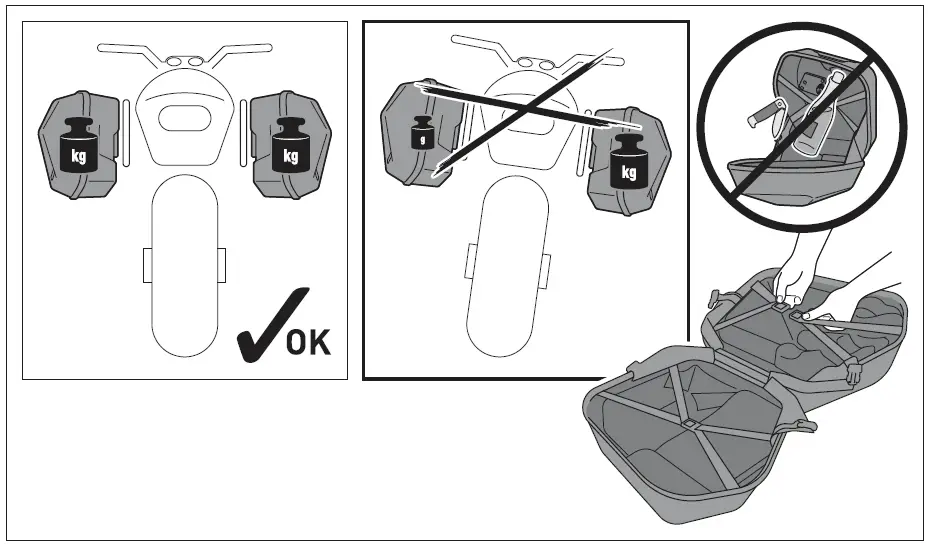 kg
kg
OK
g
kg