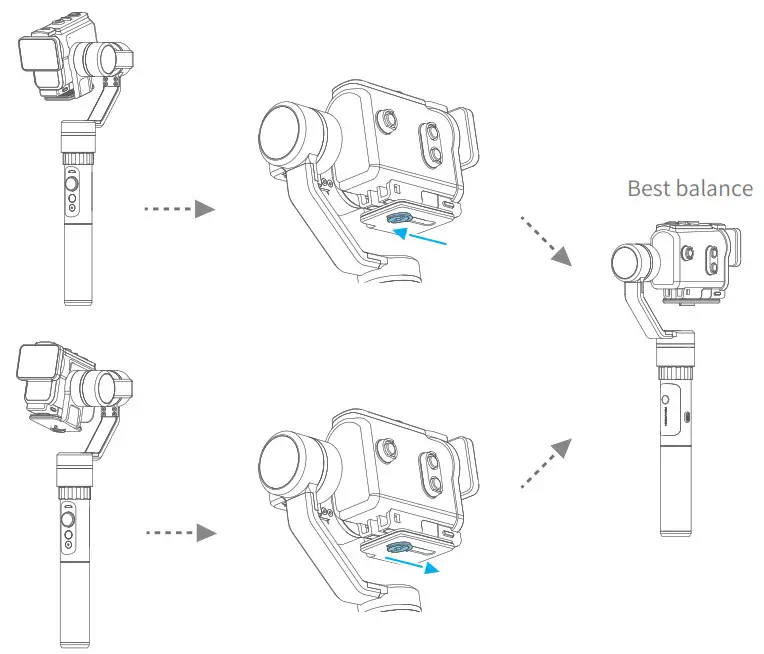 Best balance