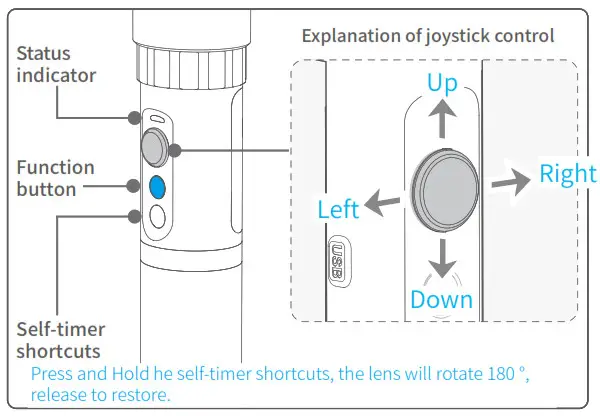 Status indicator

Function button

Self-timer shortcuts

Explanation of joystick control

Up

Left

Right

Down

USB

Press and Hold he self-timer shortcuts, the lens will rotate 180 °, release to restore.