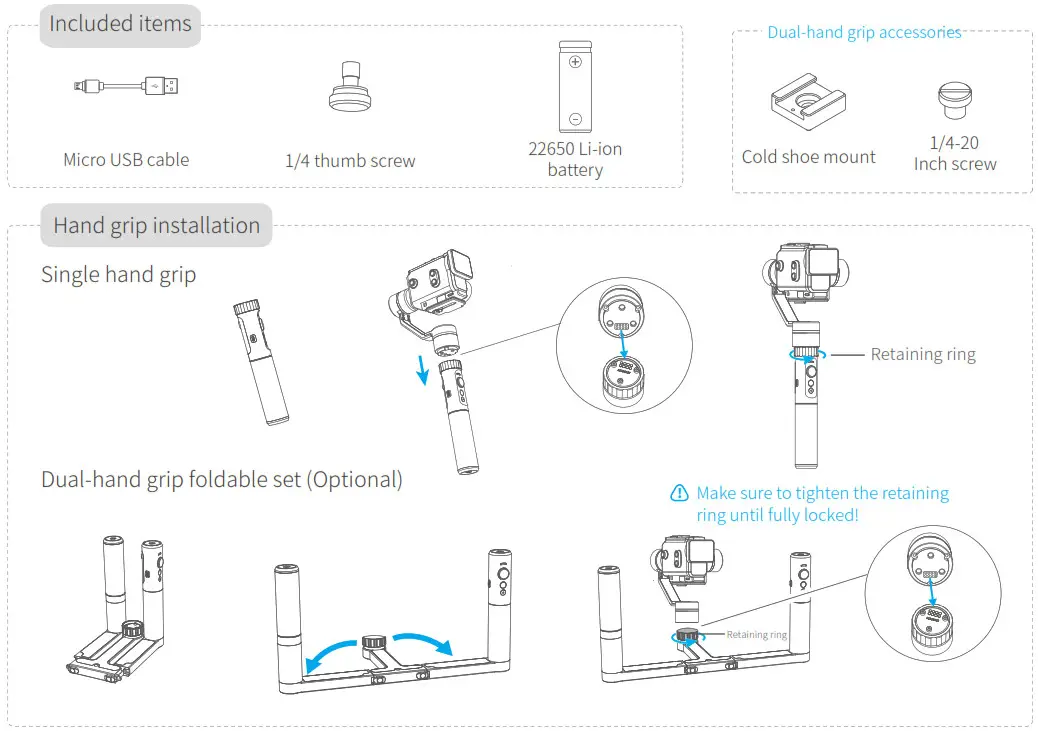 Included items

Micro USB cable

1/4 thumb screw

22650 Li-ion battery

Dual-hand grip accessories

Cold shoe mount

1/4-20 Inch screw

Hand grip installation

Single hand grip

Retaining ring

Dual-hand grip foldable set (Optional)

Make sure to tighten the retaining ring until fully locked!

Retaining ring